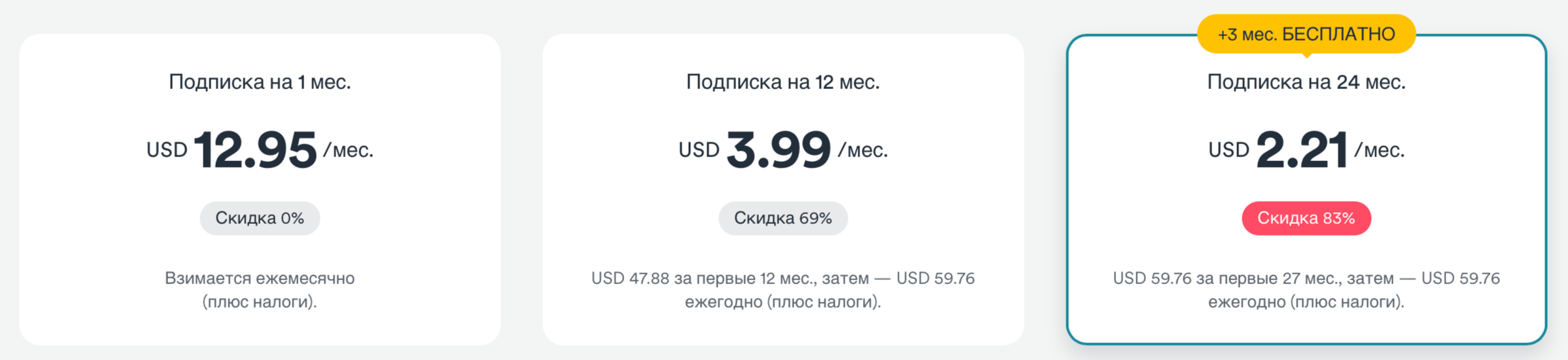 Подписка на 1 мес.

USD 12.95 /мес.

Скидка 0%

Взимается ежемесячно (плюс налоги).

Подписка на 12 мес.

USD 3.99 /мес.

Скидка 69%

USD 47.88 за первые 12 мес., затем — USD 59.76 ежегодно (плюс налоги).

+3 мес. БЕСПЛАТНО

Подписка на 24 мес.

USD 2.21 /мес.

Скидка 83%

USD 59.76 за первые 27 мес., затем — USD 59.76 ежегодно (плюс налоги).